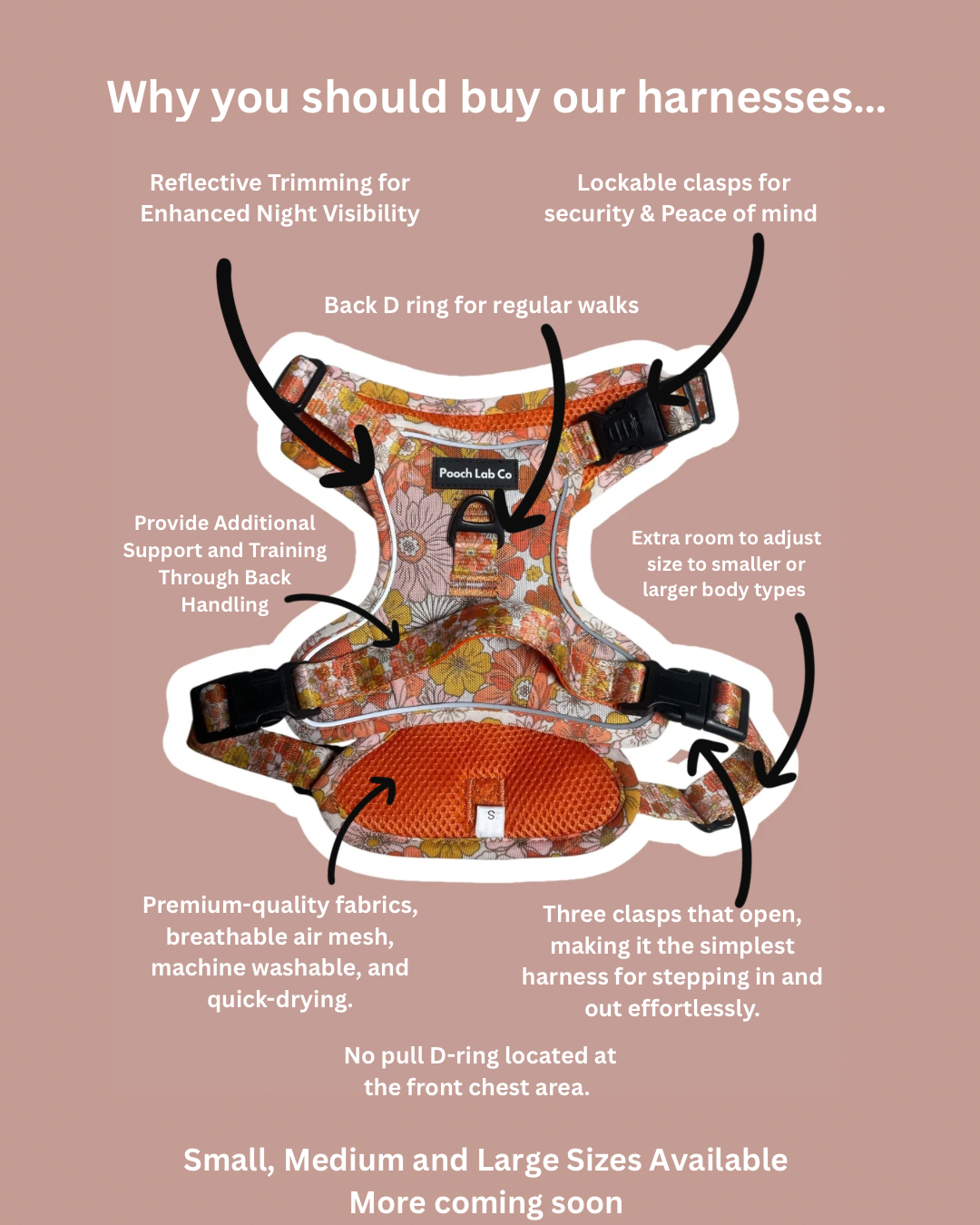 Why you should buy our harnesses...

Reflective Trimming for Enhanced Night Visibility

Lockable clasps for security & Peace of mind

Back D ring for regular walks

Pooch Lab Co

Provide Additional Support and Training Through Back Handling

Extra room to adjust size to smaller or larger body types

S

Premium-quality fabrics, breathable air mesh, machine washable, and quick-drying.

Three clasps that open, making it the simplest harness for stepping in and out effortlessly.

No pull D-ring located at the front chest area.

Small, Medium and Large Sizes Available
More coming soon